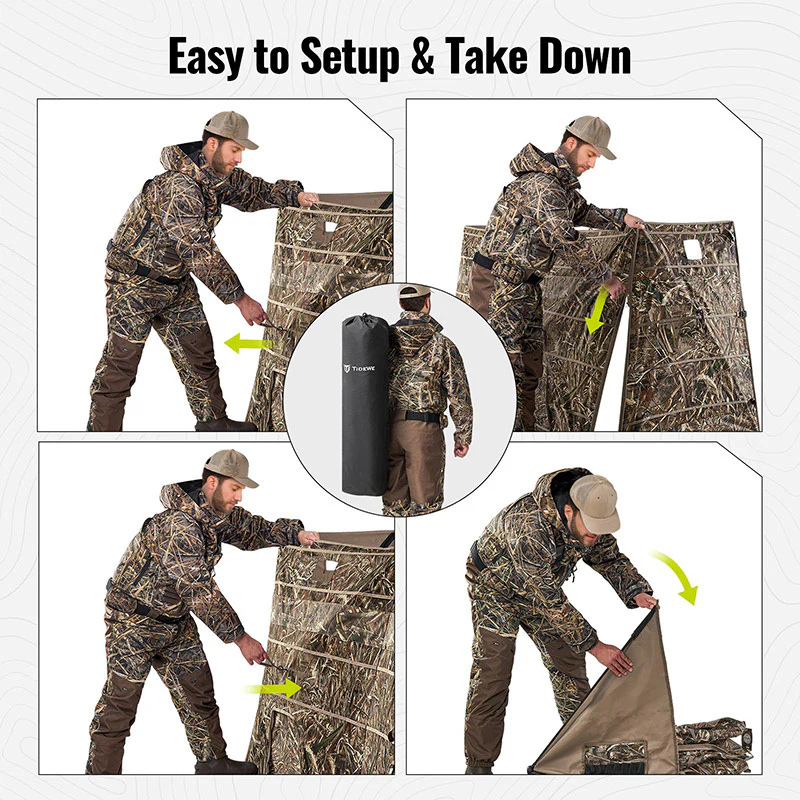 Easy to Setup & Take Down

TIDEWE