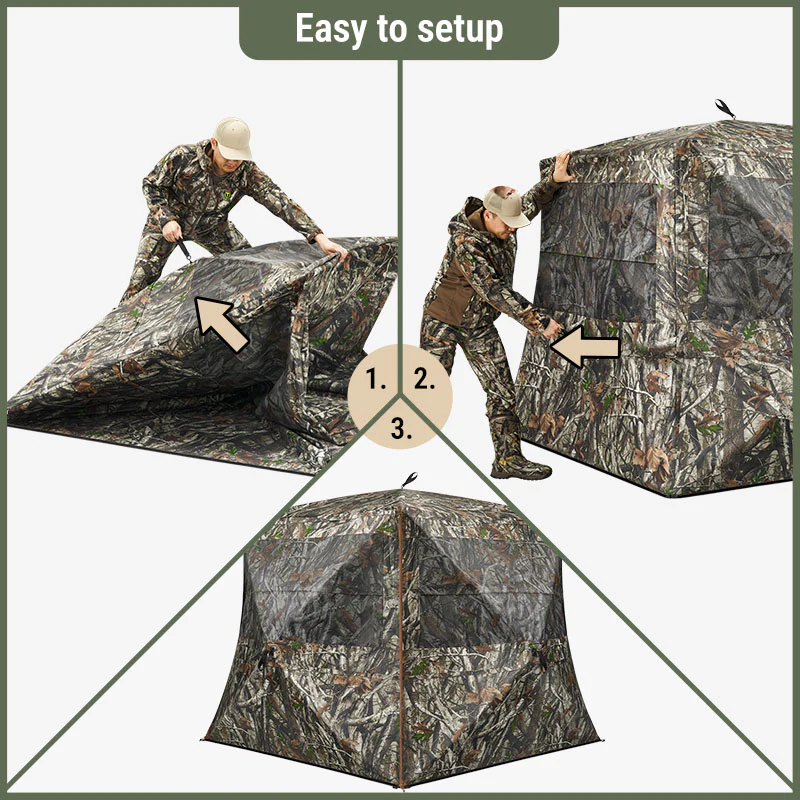 Easy to setup

1.

2.

3.